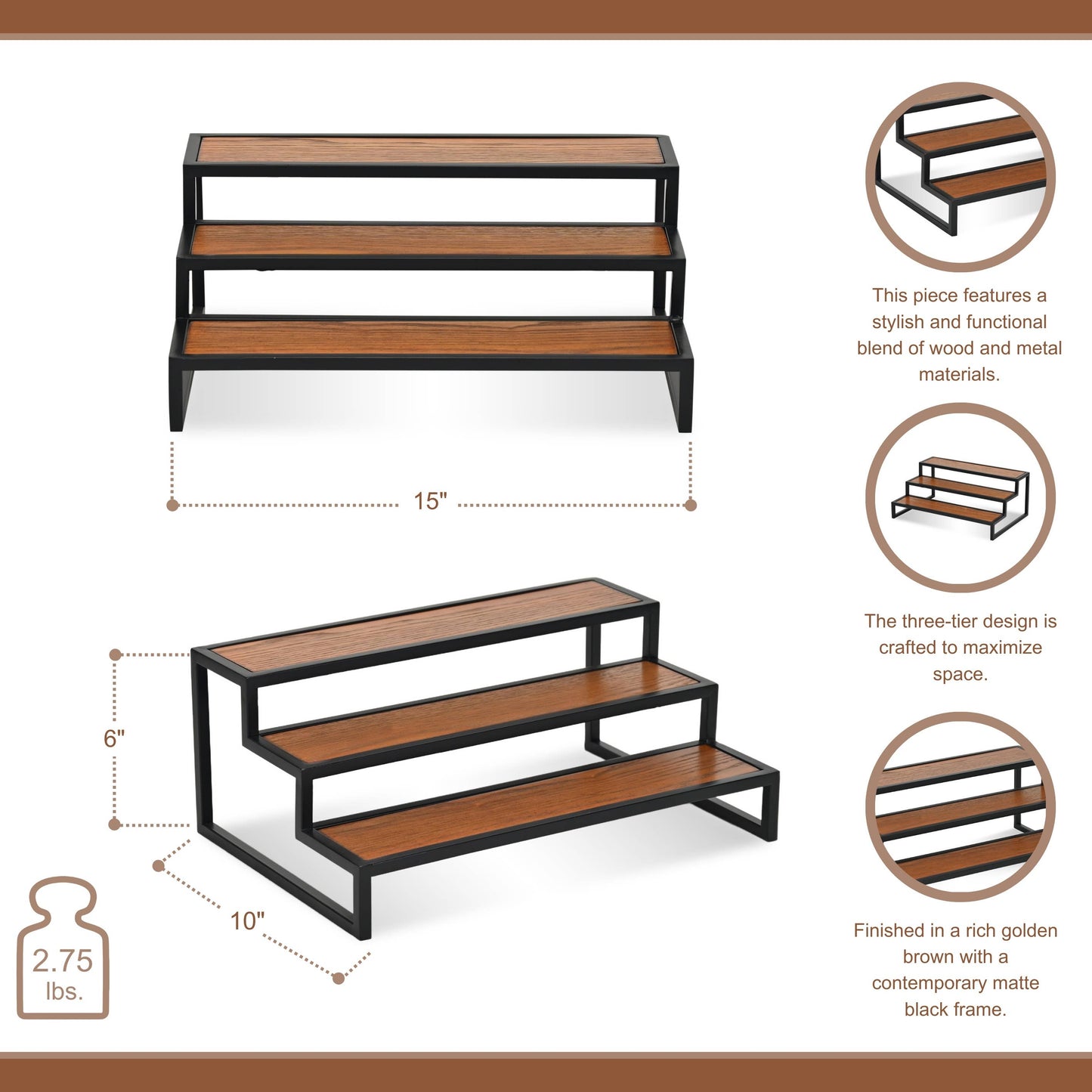 15"

6"

10"

2.75 lbs.

This piece features a stylish and functional blend of wood and metal materials.

The three-tier design is crafted to maximize space.

Finished in a rich golden brown with a contemporary matte black frame.